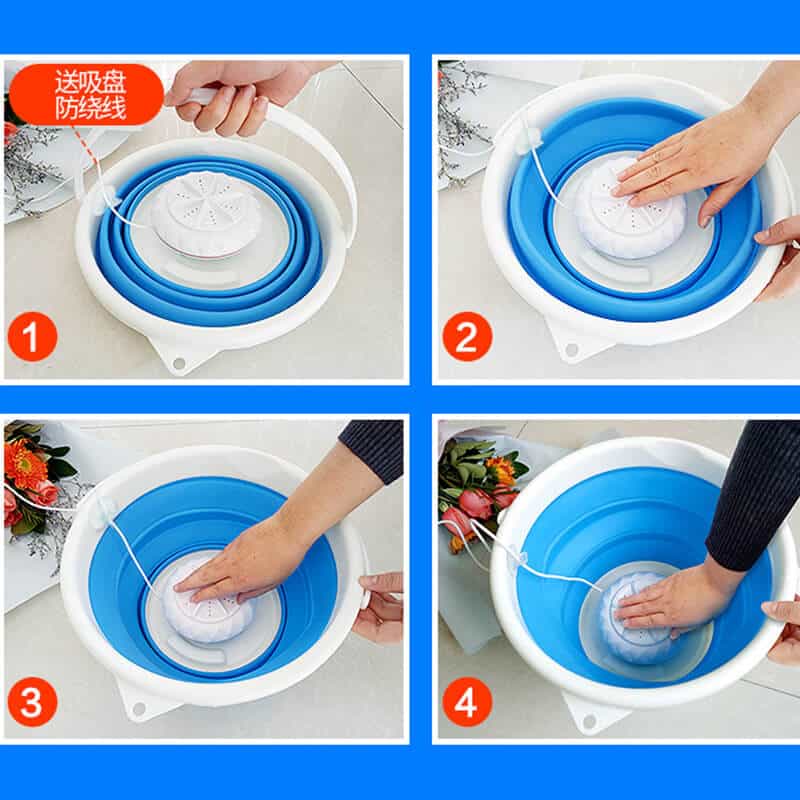 送吸盘
防绕线

1

2

3

4