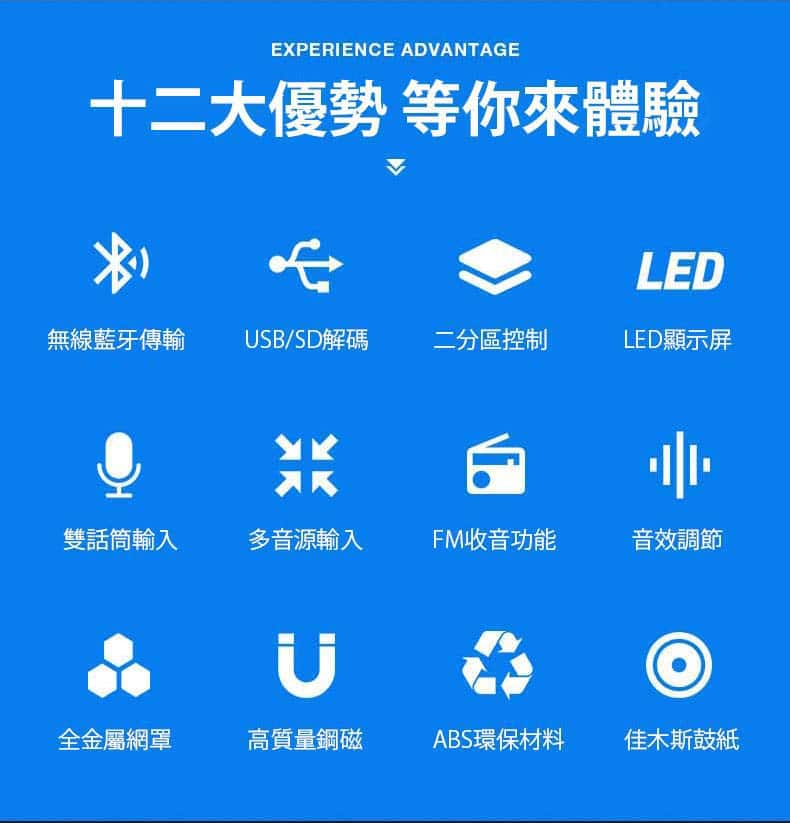 EXPERIENCE ADVANTAGE

十二大優勢 等你來體驗

LED

無線藍牙傳輸

USB/SD解碼

二分區控制

LED顯示屏

雙話筒輸入

多音源輸入

FM收音功能

音效調節

全金屬網罩

高質量鋼磁

ABS環保材料

佳木斯鼓紙