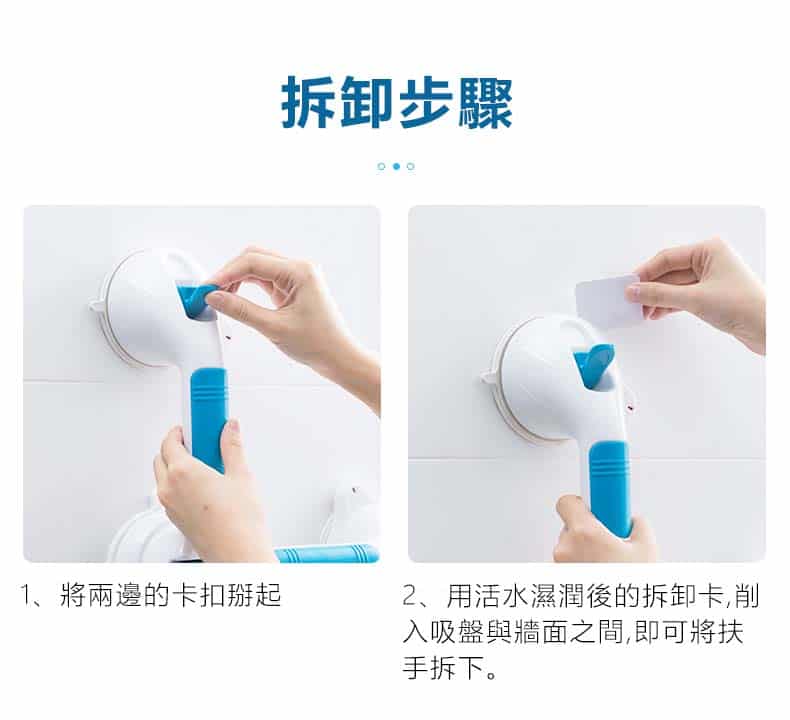 拆卸步驟

1、將兩邊的卡扣掰起

2、用活水濕潤後的拆卸卡,削入吸盤與牆面之間,即可將扶手拆下。