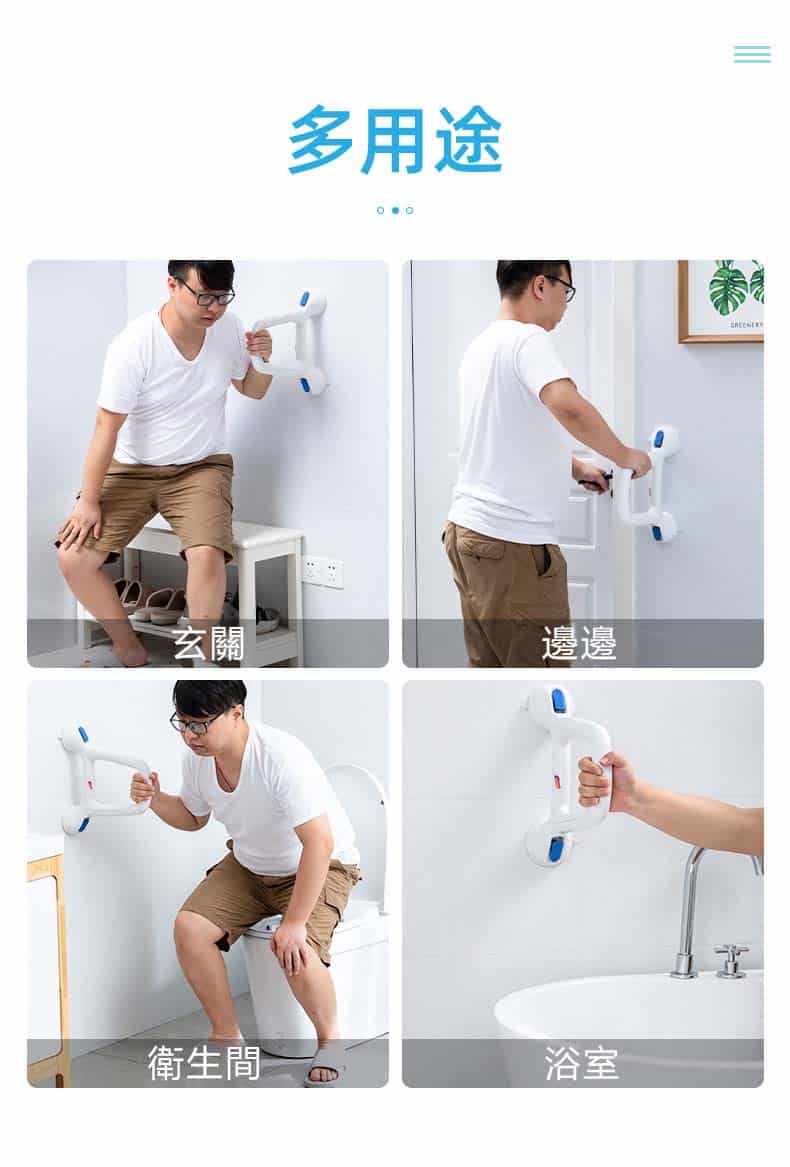 多用途

GREENERY

玄關

邊邊

衛生間

浴室