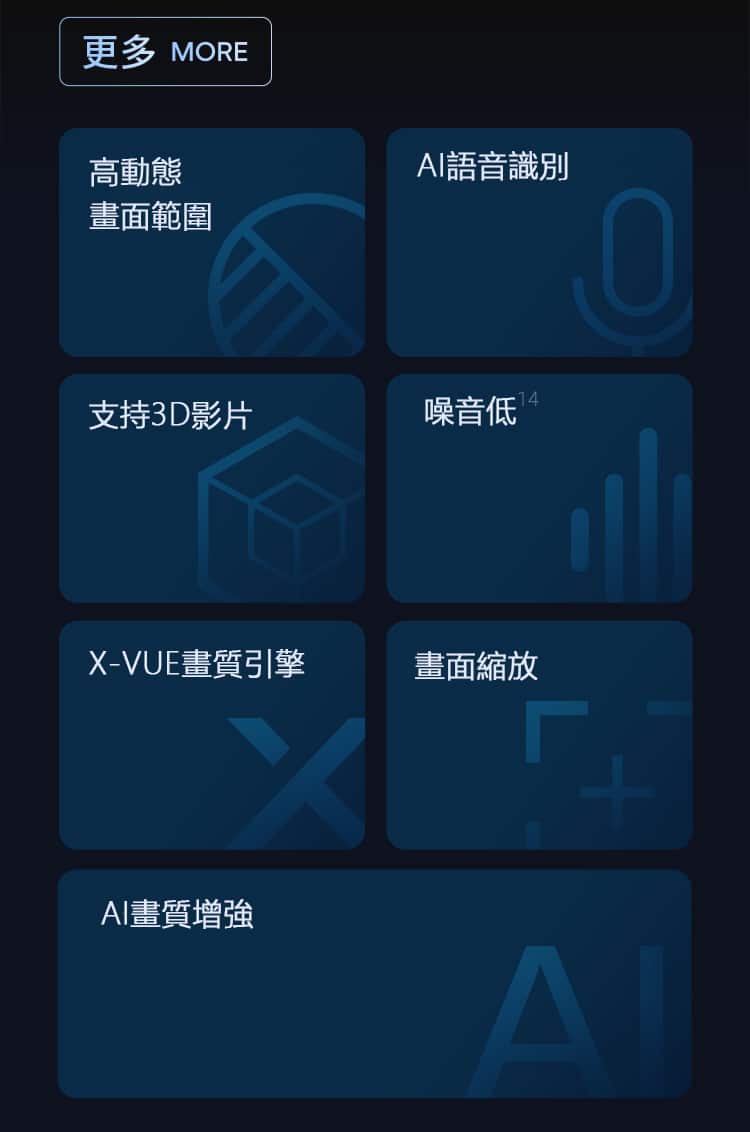 更多 MORE

高動態
畫面範圍

AI語音識別

支持3D影片

噪音低$^{14}$

X-VUE畫質引擎

畫面縮放

AI畫質增強